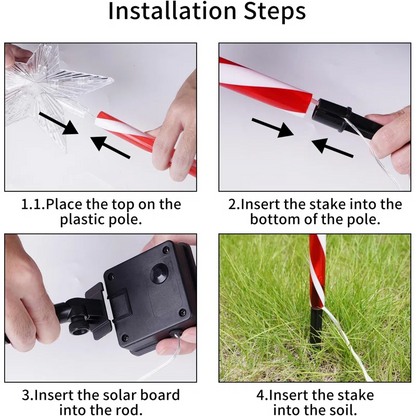 Installation Steps

1.1.Place the top on the plastic pole.

2.Insert the stake into the bottom of the pole.

3.Insert the solar board into the rod.

4.Insert the stake into the soil.