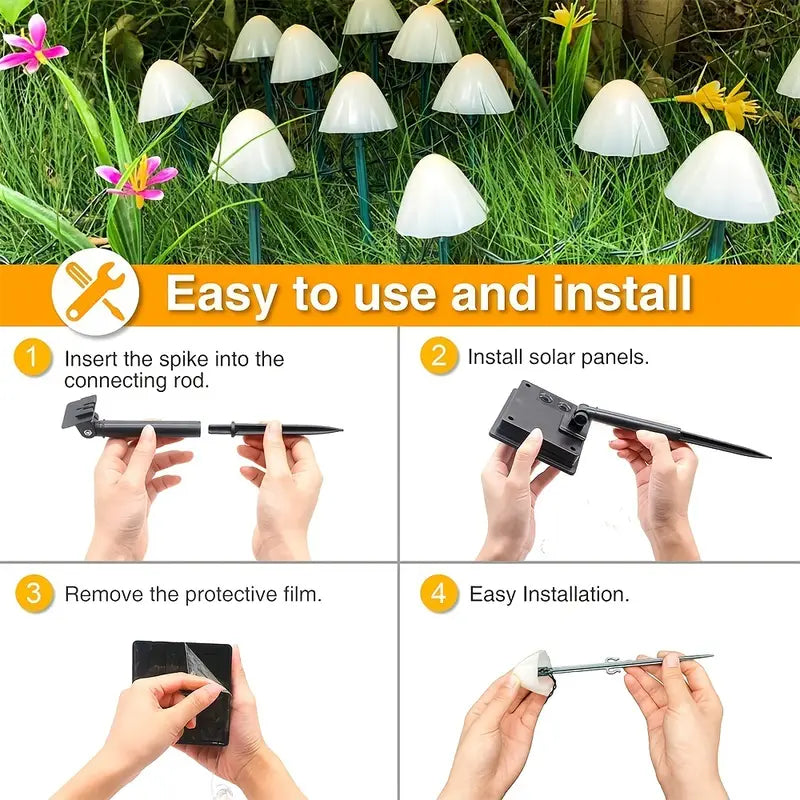 Easy to use and install

1 Insert the spike into the connecting rod.

2 Install solar panels.

3 Remove the protective film.

4 Easy Installation.