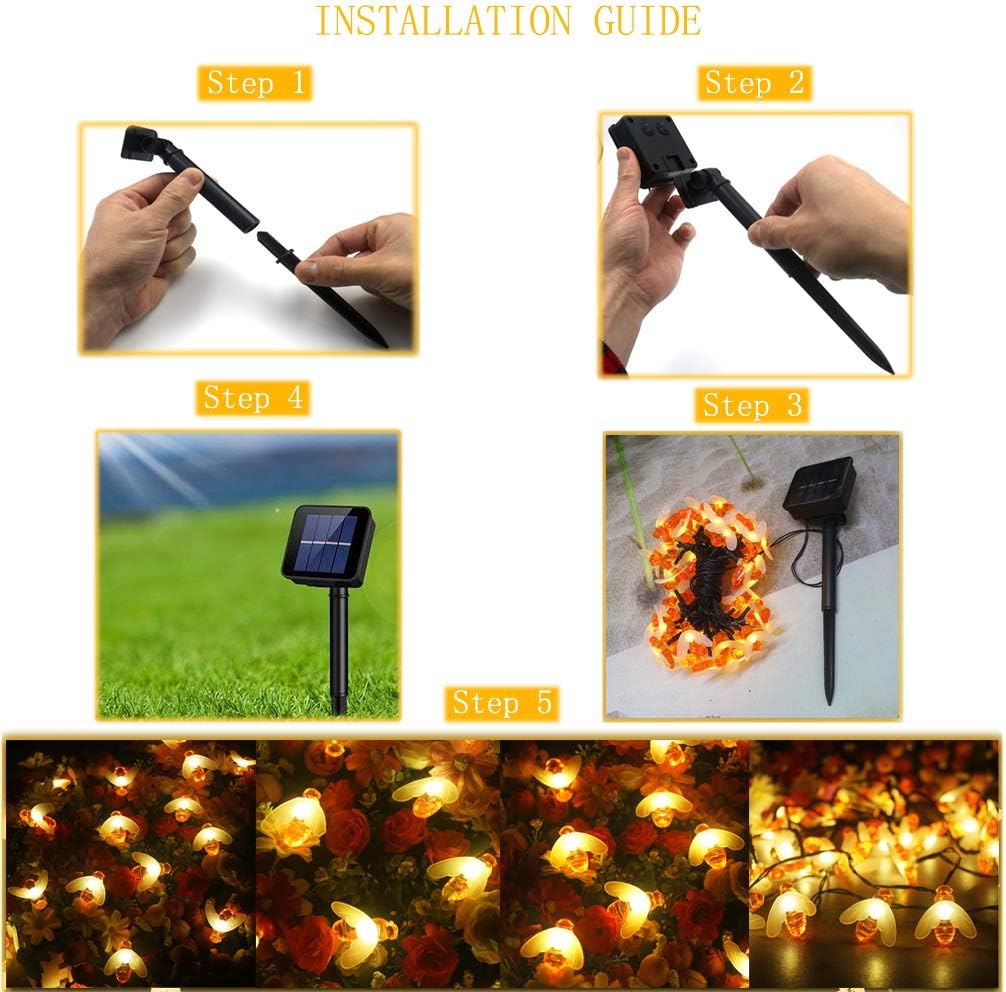 INSTALLATION GUIDE

Step 1

Step 2

Step 4

Step 3

Step 5