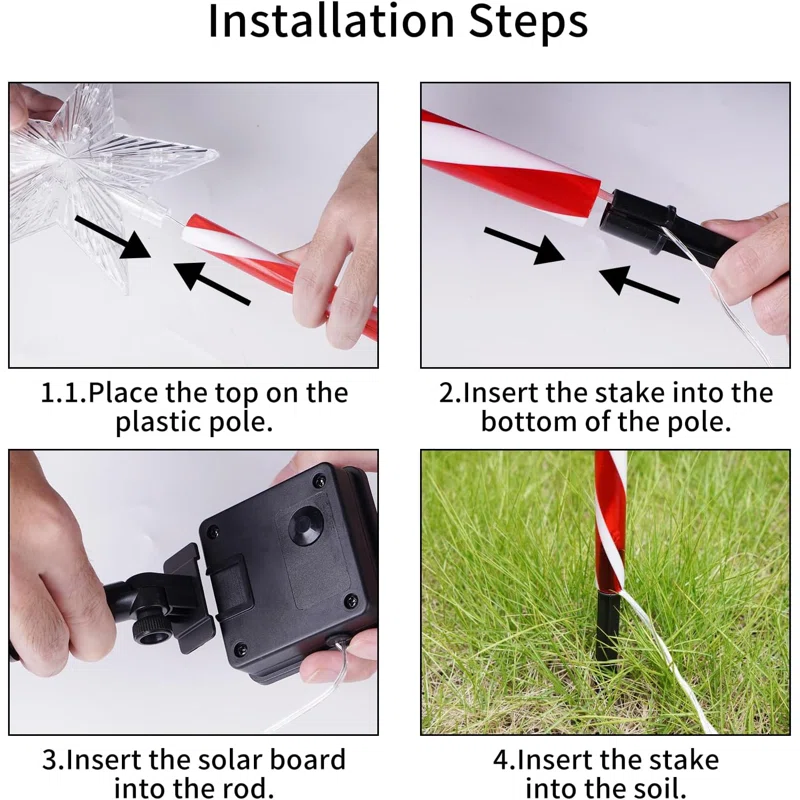 Installation Steps

1.1.Place the top on the plastic pole.

2.Insert the stake into the bottom of the pole.

3.Insert the solar board into the rod.

4.Insert the stake into the soil.